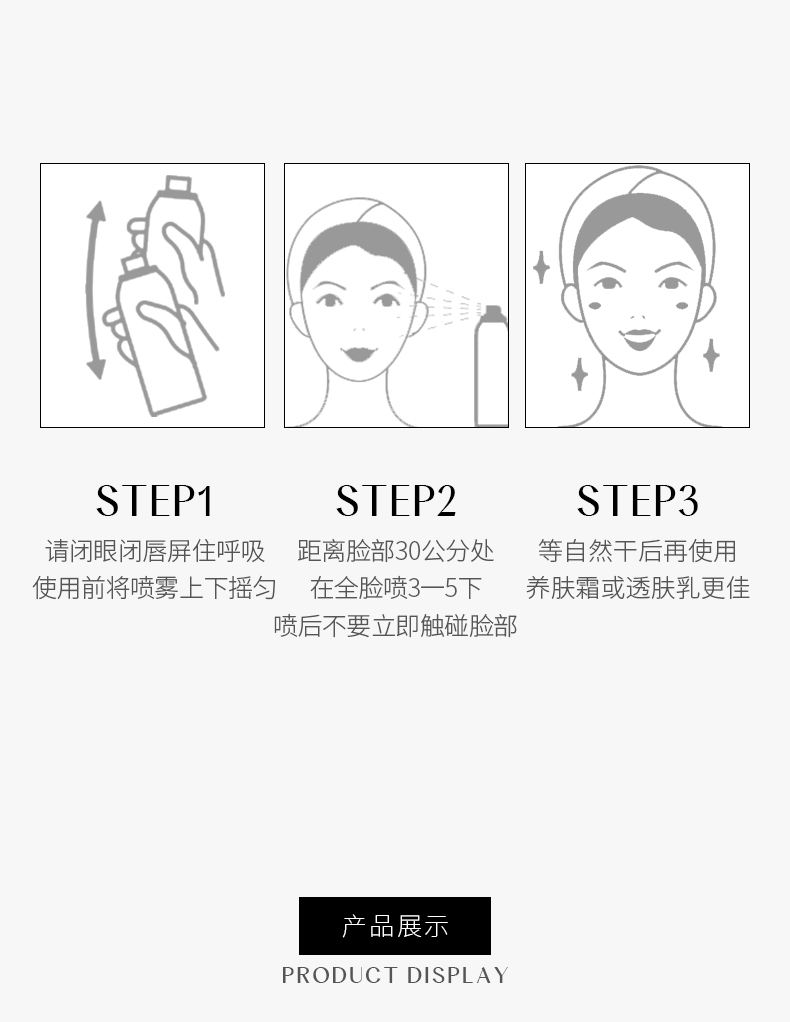 STEP1

请闭眼闭唇屏住呼吸
使用前将喷雾上下摇匀

STEP2

距离脸部30公分处
在全脸喷3—5下
喷后不要立即触碰脸部

STEP3

等自然干后再使用
养肤霜或透肤乳更佳

产品展示
PRODUCT DISPLAY